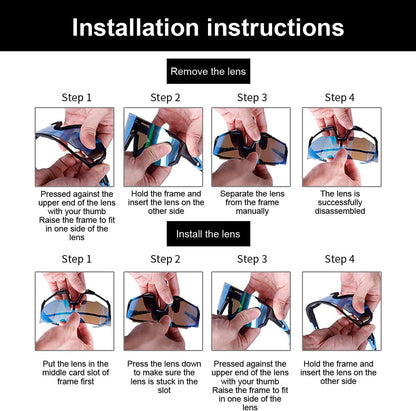 Installation instructions

Remove the lens

Step 1

Pressed against the upper end of the lens with your thumb Raise the frame to fit in one side of the lens

Step 2

Hold the frame and insert the lens on the other side

Step 3

Separate the lens from the frame manually

Step 4

The lens is successfully disassembled

Install the lens

Step 1

Put the lens in the middle card slot of frame first

Step 2

Press the lens down to make sure the lens is stuck in the slot

Step 3

Pressed against the upper end of the lens with your thumb Raise the frame to fit in one side of the lens

Step 4

Hold the frame and insert the lens on the other side