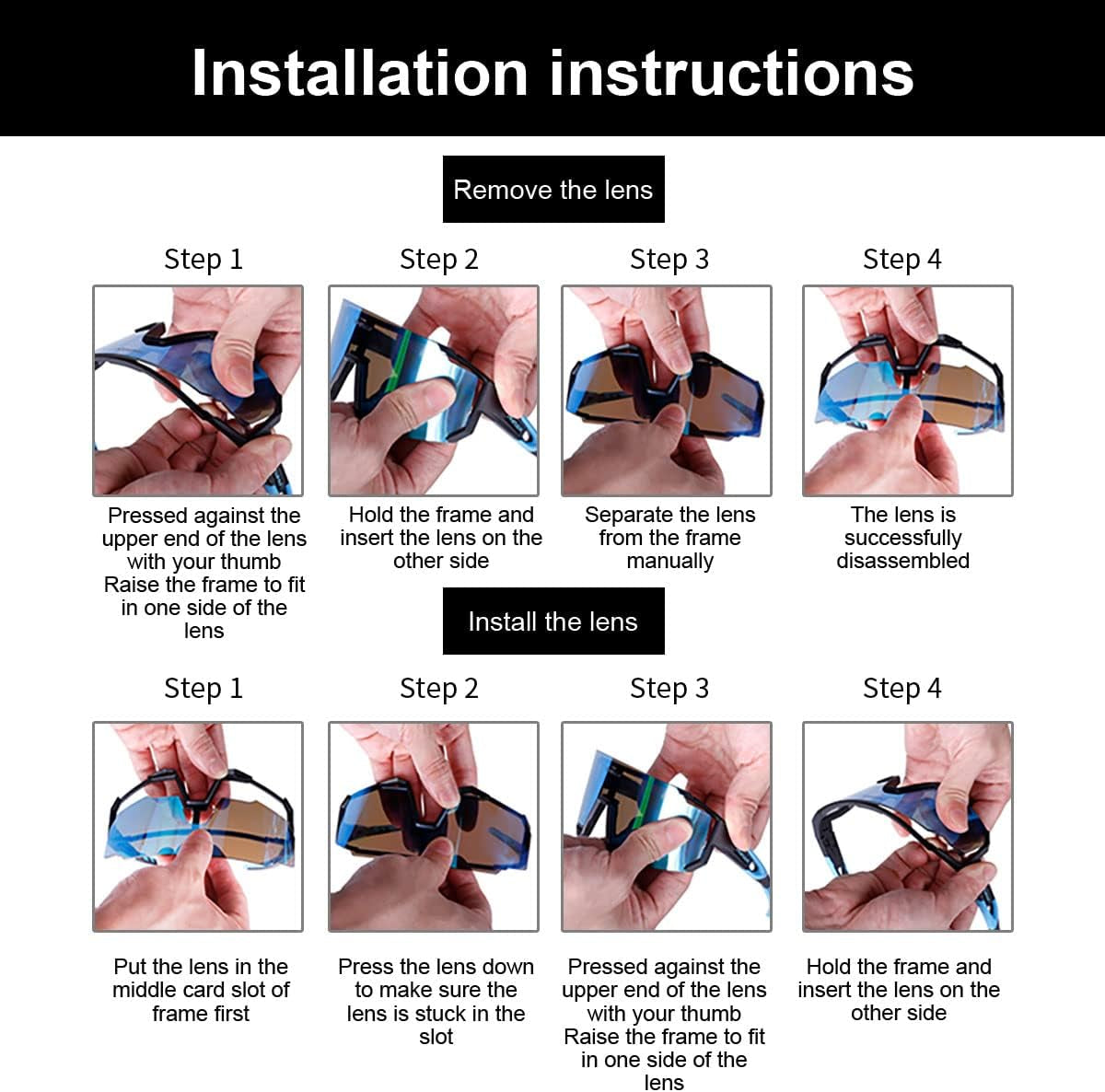 Installation instructions

Remove the lens

Step 1

Pressed against the upper end of the lens with your thumb Raise the frame to fit in one side of the lens

Step 2

Hold the frame and insert the lens on the other side

Step 3

Separate the lens from the frame manually

Step 4

The lens is successfully disassembled

Install the lens

Step 1

Put the lens in the middle card slot of frame first

Step 2

Press the lens down to make sure the lens is stuck in the slot

Step 3

Pressed against the upper end of the lens with your thumb Raise the frame to fit in one side of the lens

Step 4

Hold the frame and insert the lens on the other side