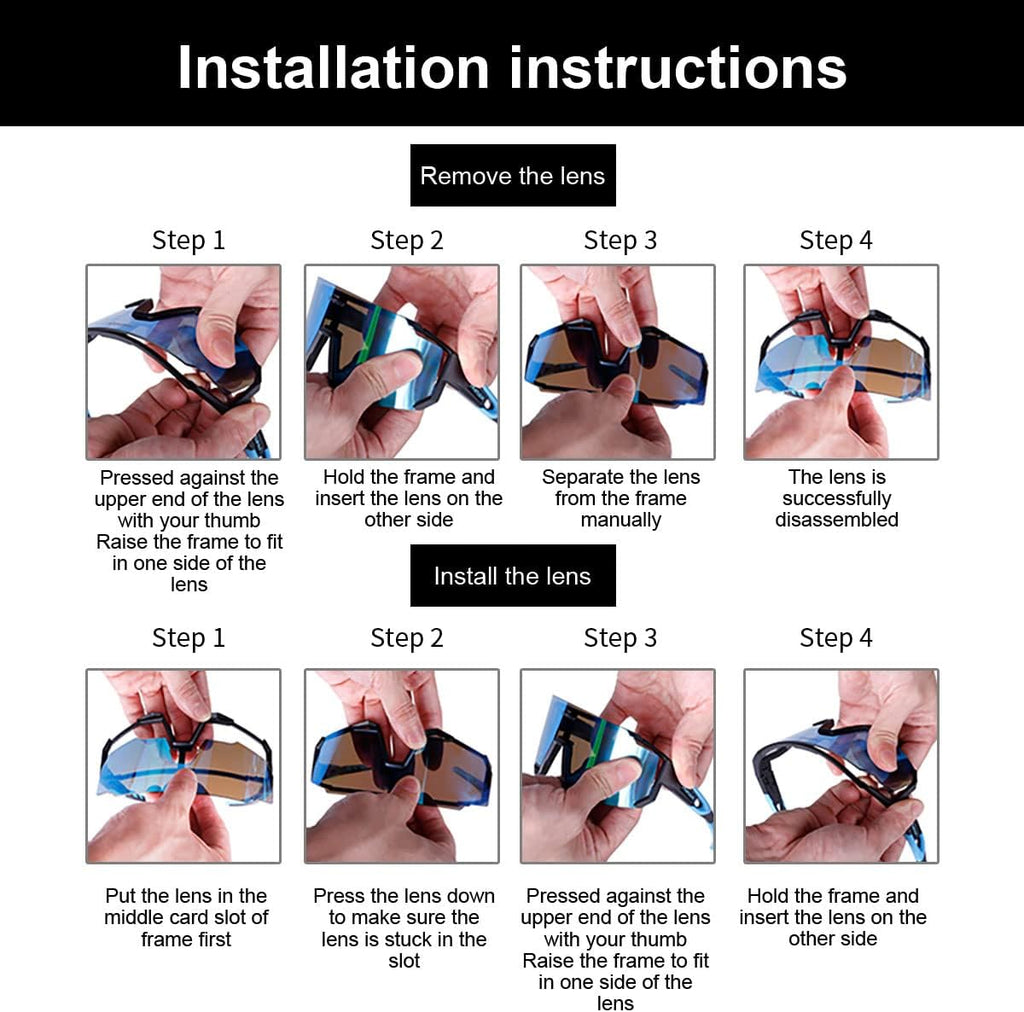 Installation instructions

Remove the lens

Step 1

Pressed against the upper end of the lens with your thumb
Raise the frame to fit in one side of the lens

Step 2

Hold the frame and insert the lens on the other side

Step 3

Separate the lens from the frame manually

Step 4

The lens is successfully disassembled

Install the lens

Step 1

Put the lens in the middle card slot of frame first

Step 2

Press the lens down to make sure the lens is stuck in the slot

Step 3

Pressed against the upper end of the lens with your thumb
Raise the frame to fit in one side of the lens

Step 4

Hold the frame and insert the lens on the other side